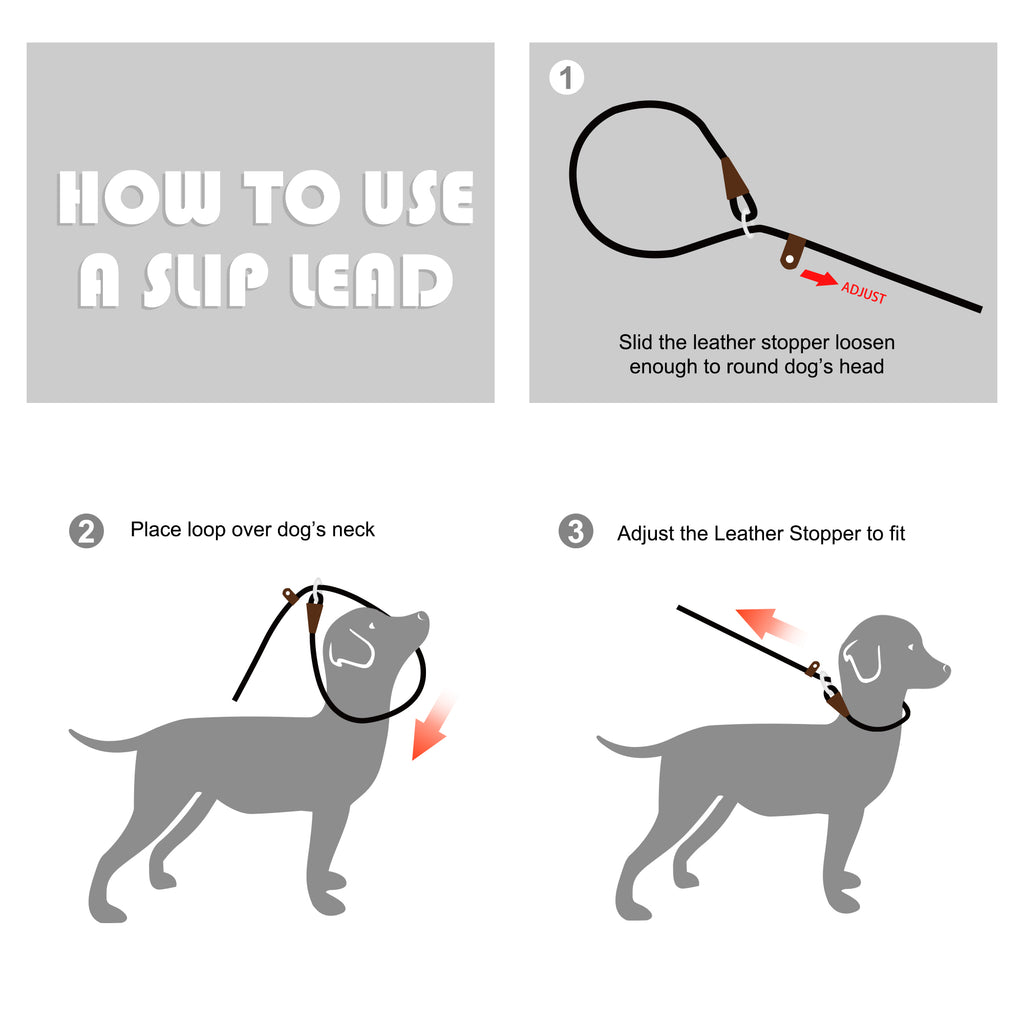 HOW TO USE A SLIP LEAD

1

ADJUST

Slid the leather stopper loosen enough to round dog's head

2 Place loop over dog's neck

3 Adjust the Leather Stopper to fit